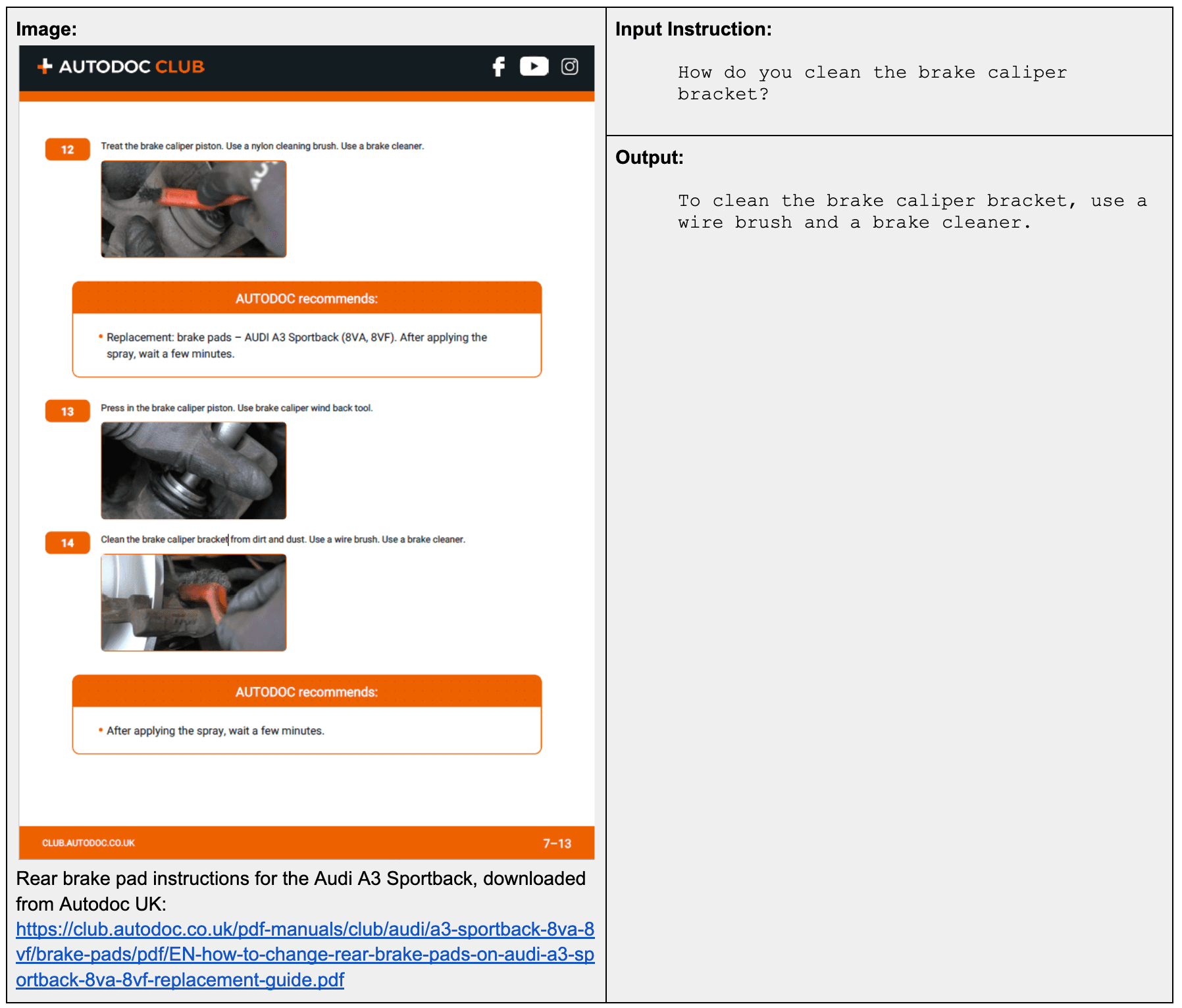 Image:

AUTODOC CLUB

12 Treat the brake caliper piston. Use a nylon cleaning brush. Use a brake cleaner.

AUTODOC recommends:

• Replacement: brake pads – AUDI A3 Sportback (8VA, 8VF). After applying the spray, wait a few minutes.

13 Press in the brake caliper piston. Use brake caliper wind back tool.

14 Clean the brake caliper bracket from dirt and dust. Use a wire brush. Use a brake cleaner.

AUTODOC recommends:

• After applying the spray, wait a few minutes.

CLUB.AUTODOC.CO.UK 7–13

Rear brake pad instructions for the Audi A3 Sportback, downloaded from Autodoc UK: https://club.autodoc.co.uk/pdf-manuals/club/audi/a3-sportback-8va-8vf/brake-pads/pdf/EN-how-to-change-rear-brake-pads-on-audi-a3-sportback-8va-8vf-replacement-guide.pdf

Input Instruction:

How do you clean the brake caliper bracket?

Output:

To clean the brake caliper bracket, use a wire brush and a brake cleaner.