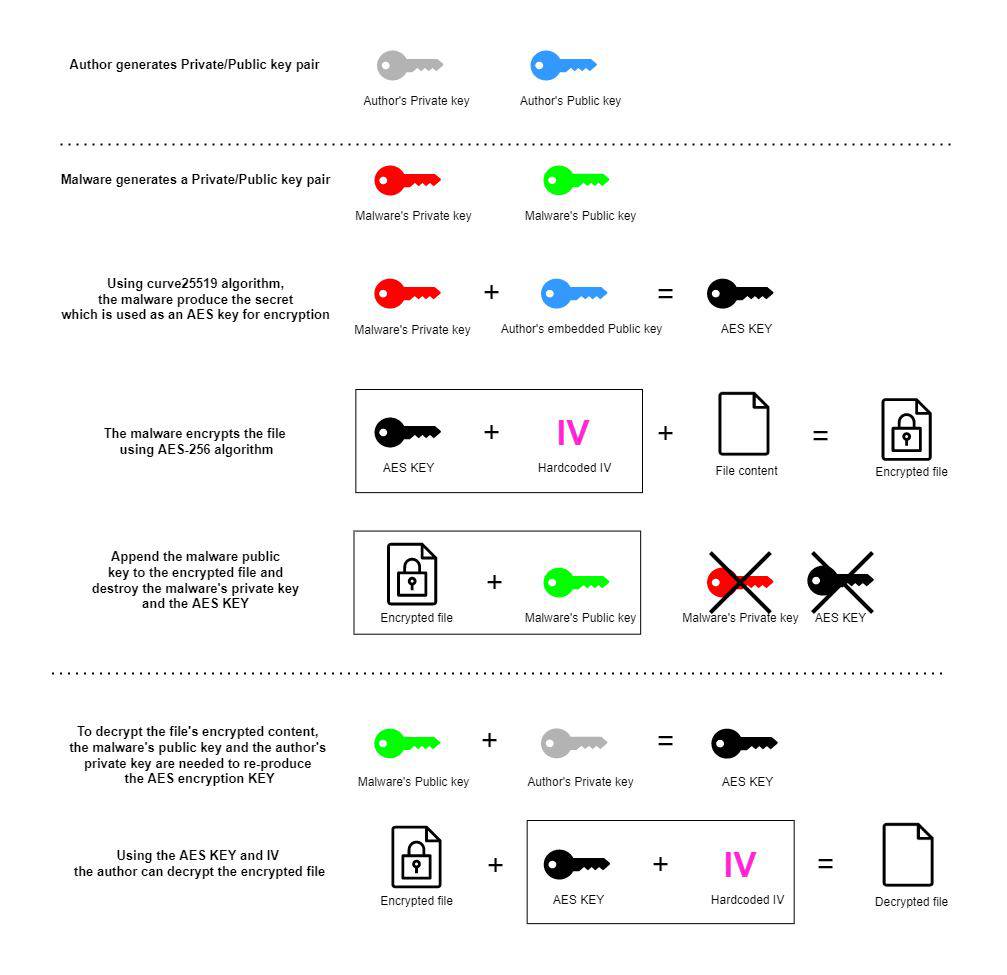 Author generates Private/Public key pair

Author's Private key

Author's Public key

Malware generates a Private/Public key pair

Malware's Private key

Malware's Public key

Using curve25519 algorithm, the malware produce the secret which is used as an AES key for encryption

Malware's Private key + Author's embedded Public key = AES KEY

The malware encrypts the file using AES-256 algorithm

AES KEY + IV Hardcoded IV + File content = Encrypted file

Append the malware public key to the encrypted file and destroy the malware's private key and the AES KEY

Encrypted file + Malware's Public key

Malware's Private key

AES KEY

To decrypt the file's encrypted content, the malware's public key and the author's private key are needed to re-produce the AES encryption KEY

Malware's Public key + Author's Private key = AES KEY

Using the AES KEY and IV the author can decrypt the encrypted file

Encrypted file + AES KEY + IV Hardcoded IV = Decrypted file